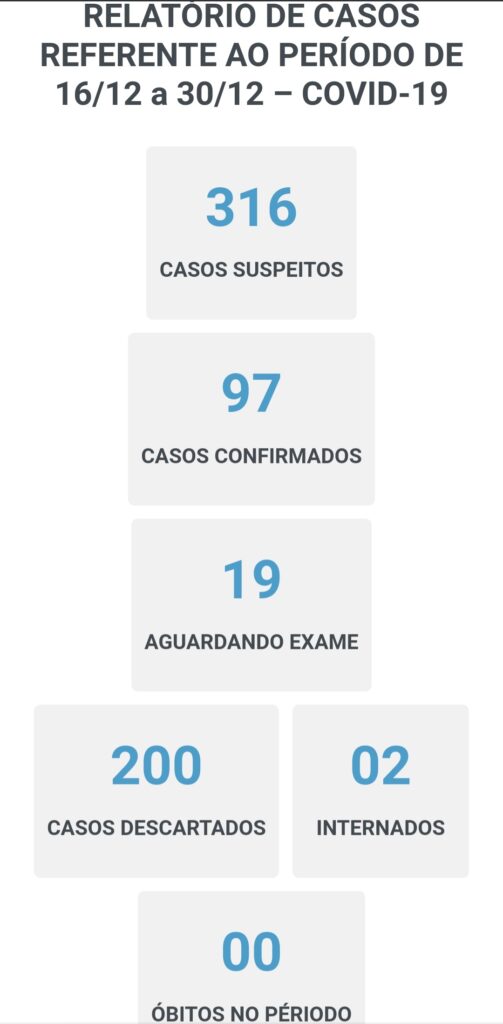 RELATÓRIO DE CASOS REFERENTE AO PERÍODO DE 16/12 a 30/12 – COVID-19

316

CASOS SUSPEITOS

97

CASOS CONFIRMADOS

19

AGUARDANDO EXAME

200

CASOS DESCARTADOS

02

INTERNADOS

00

ÓBITOS NO PÉRIODO