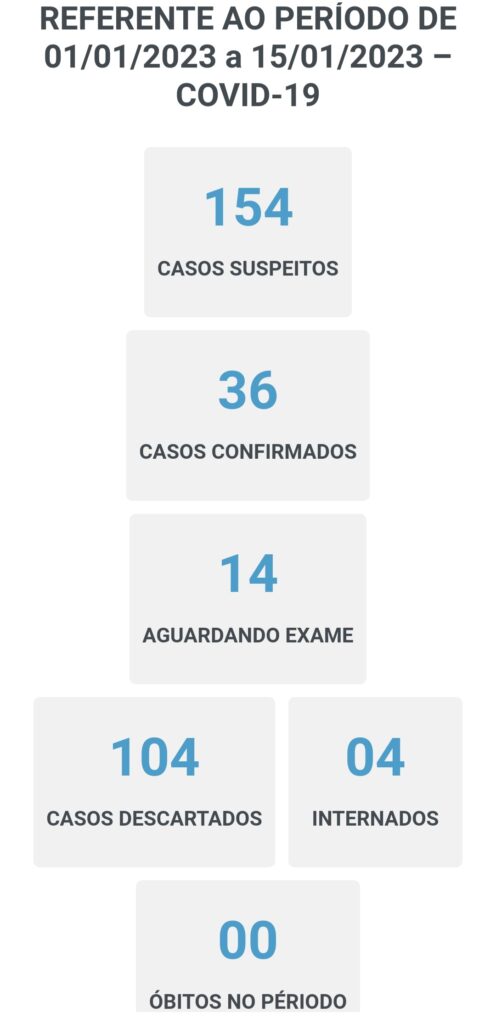 REFERENTE AO PERÍODO DE 01/01/2023 a 15/01/2023 – COVID-19

154

CASOS SUSPEITOS

36

CASOS CONFIRMADOS

14

AGUARDANDO EXAME

104

CASOS DESCARTADOS

04

INTERNADOS

00

ÓBITOS NO PÉRIODO